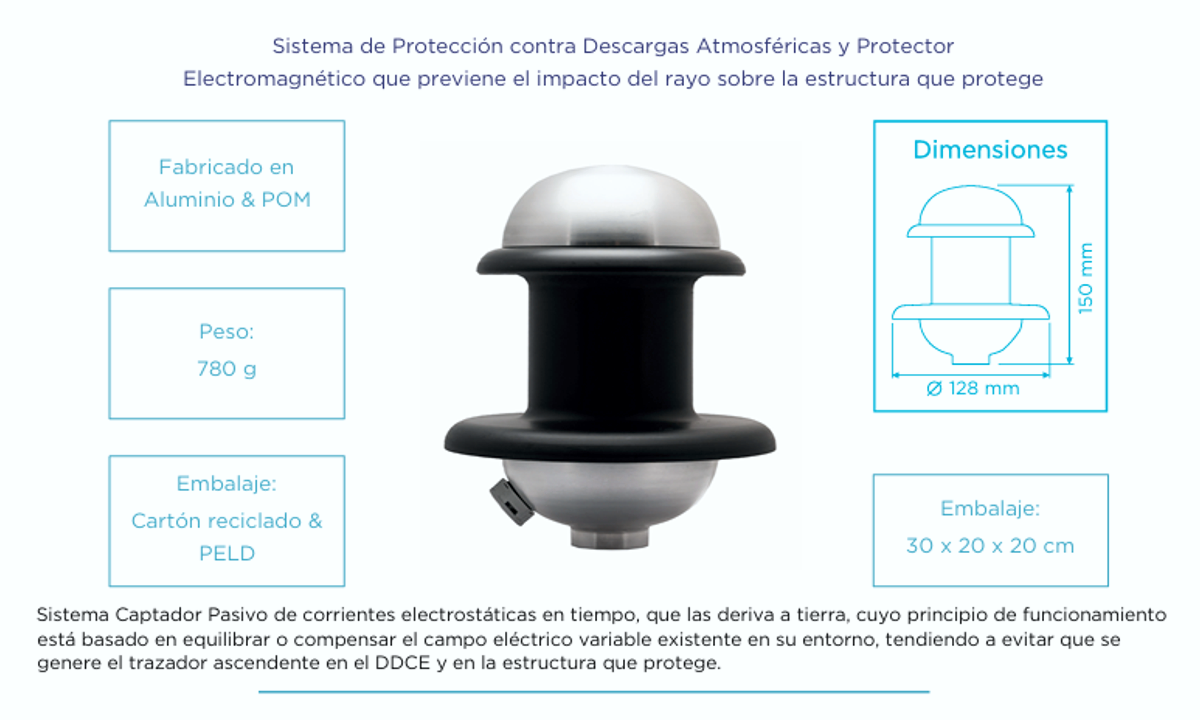 Sistema de Protección contra Descargas Atmosféricas y Protector Electromagnético que previene el impacto del rayo sobre la estructura que protege

Fabricado en Aluminio & POM

Peso:
780 g

Embalaje:
Cartón reciclado & PELD

Dimensiones

150 mm

Ø 128 mm

Embalaje:
30 x 20 x 20 cm

Sistema Captador Pasivo de corrientes electrostáticas en tiempo, que las deriva a tierra, cuyo principio de funcionamiento está basado en equilibrar o compensar el campo eléctrico variable existente en su entorno, tendiendo a evitar que se genere el trazador ascendente en el DDCE y en la estructura que protege.